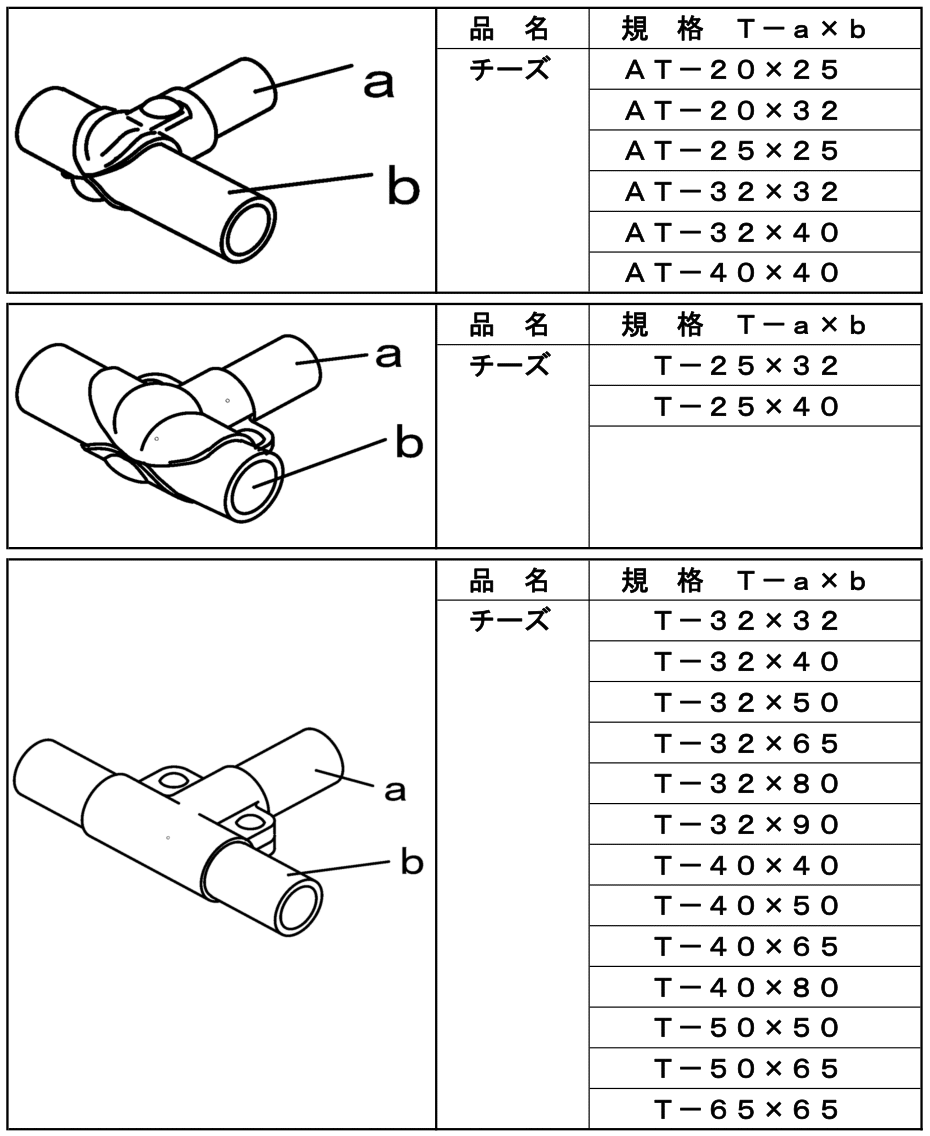 a

b

| 品　名 | 規　格　T－a×b |
|---|---|
| チーズ | AT－20×25 |
| | AT－20×32 |
| | AT－25×25 |
| | AT－32×32 |
| | AT－32×40 |
| | AT－40×40 |

a

b

| 品　名 | 規　格　T－a×b |
|---|---|
| チーズ | T－25×32 |
| | T－25×40 |

a

b

| 品　名 | 規　格　T－a×b |
|---|---|
| チーズ | T－32×32 |
| | T－32×40 |
| | T－32×50 |
| | T－32×65 |
| | T－32×80 |
| | T－32×90 |
| | T－40×40 |
| | T－40×50 |
| | T－40×65 |
| | T－40×80 |
| | T－50×50 |
| | T－50×65 |
| | T－65×65 |