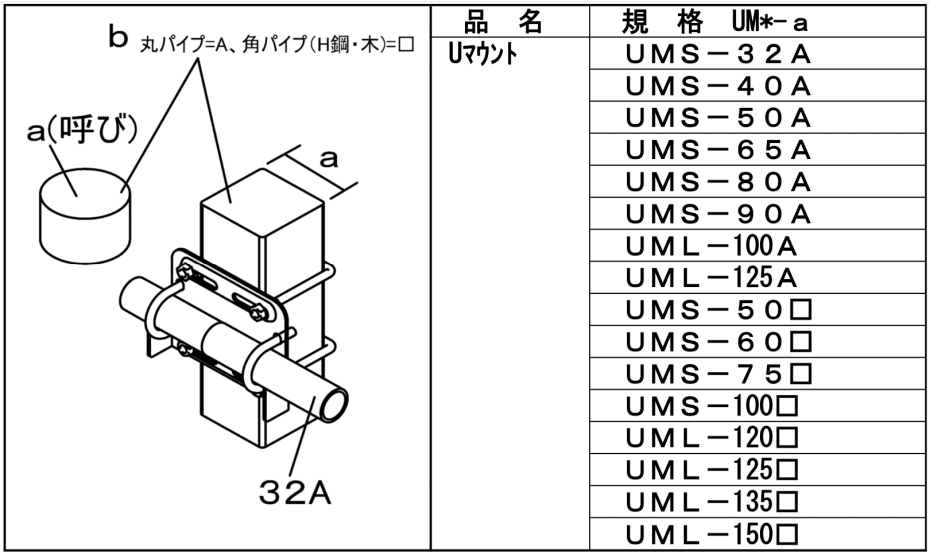 b 丸パイプ=A、角パイプ(H鋼・木)=□

a(呼び)

a

32A

| 品　名 | 規　格　UM*－a |
|---|---|
| Uマウント | UMS－32A |
| | UMS－40A |
| | UMS－50A |
| | UMS－65A |
| | UMS－80A |
| | UMS－90A |
| | UML－100A |
| | UML－125A |
| | UMS－50□ |
| | UMS－60□ |
| | UMS－75□ |
| | UMS－100□ |
| | UML－120□ |
| | UML－125□ |
| | UML－135□ |
| | UML－150□ |